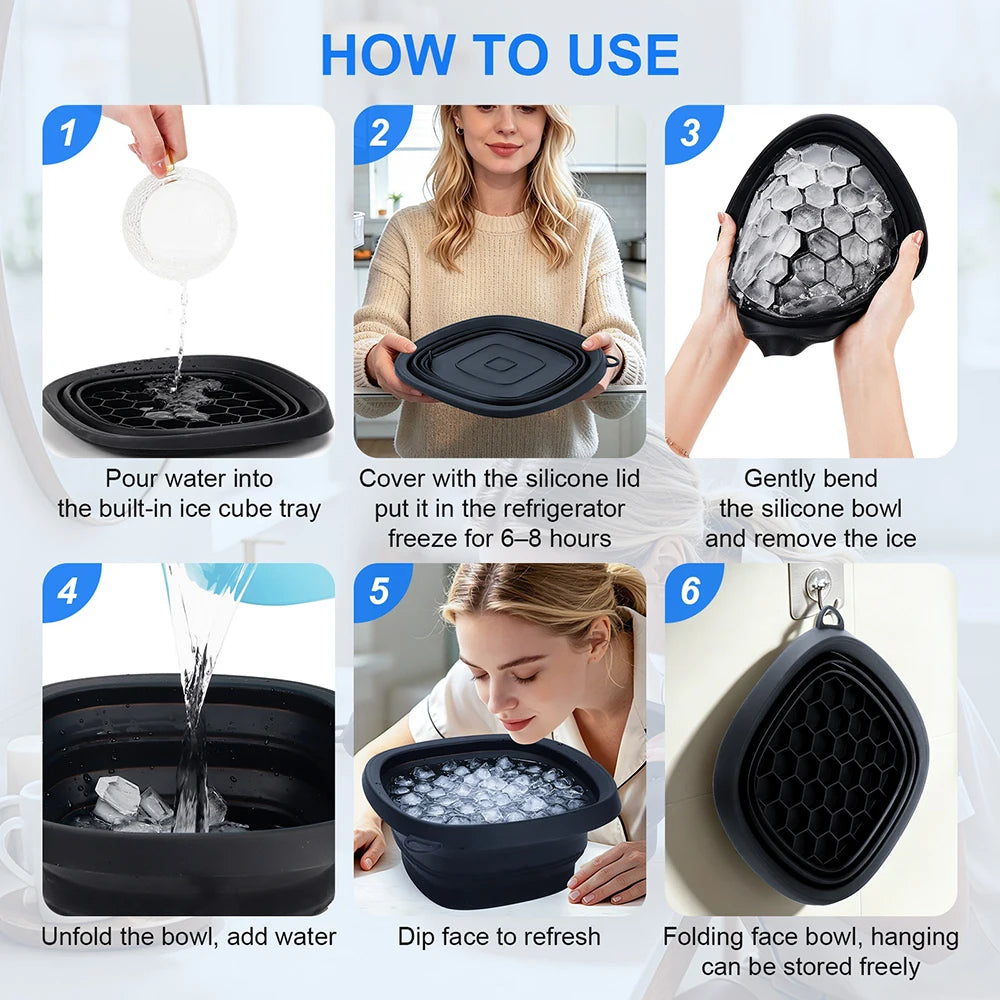 HOW TO USE

1

Pour water into the built-in ice cube tray

2

Cover with the silicone lid put it in the refrigerator freeze for 6–8 hours

3

Gently bend the silicone bowl and remove the ice

4

Unfold the bowl, add water

5

Dip face to refresh

6

Folding face bowl, hanging can be stored freely