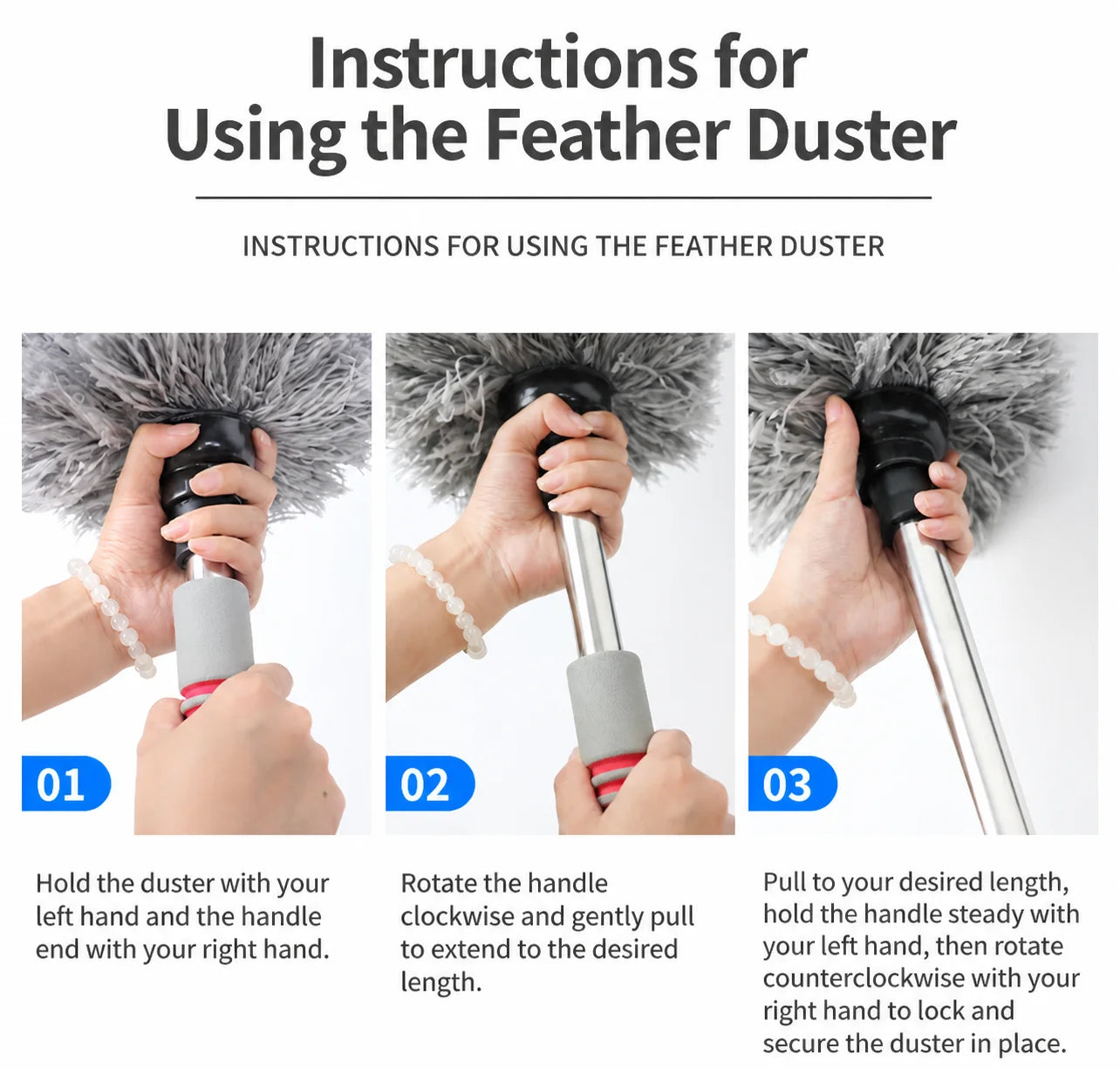 Instructions for Using the Feather Duster

INSTRUCTIONS FOR USING THE FEATHER DUSTER

01

Hold the duster with your left hand and the handle end with your right hand.

02

Rotate the handle clockwise and gently pull to extend to the desired length.

03

Pull to your desired length, hold the handle steady with your left hand, then rotate counterclockwise with your right hand to lock and secure the duster in place.